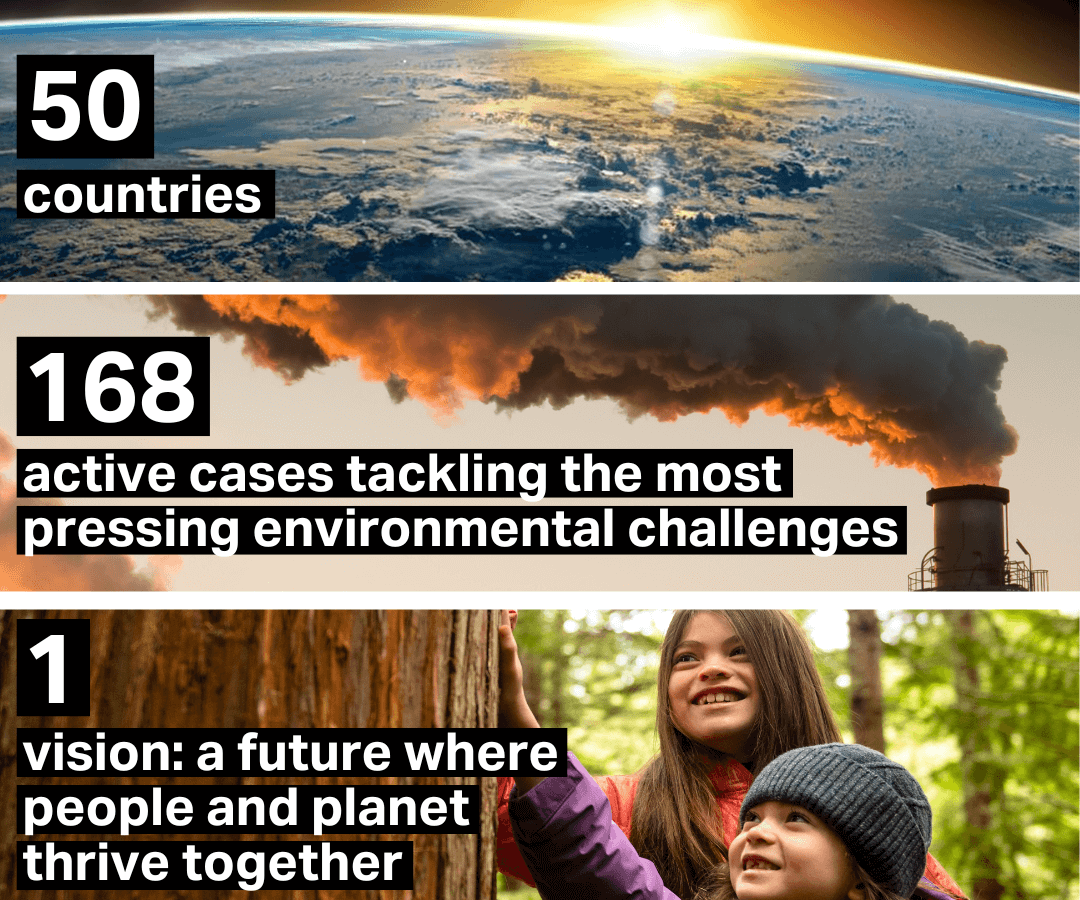 50
countries

168
active cases tackling the most pressing environmental challenges

1
vision: a future where people and planet thrive together